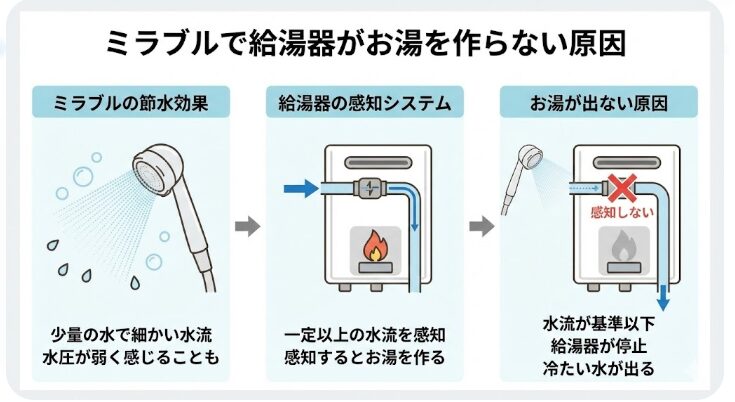 ミラブルで給湯器がお湯を作らない原因

ミラブルの節水効果

少量の水で細かい水流
水圧が弱く感じることも

給湯器の感知システム

一定以上の水流を感知
感知するとお湯を作る

お湯が出ない原因

感知しない

水流が基準以下
給湯器が停止
冷たい水が出る