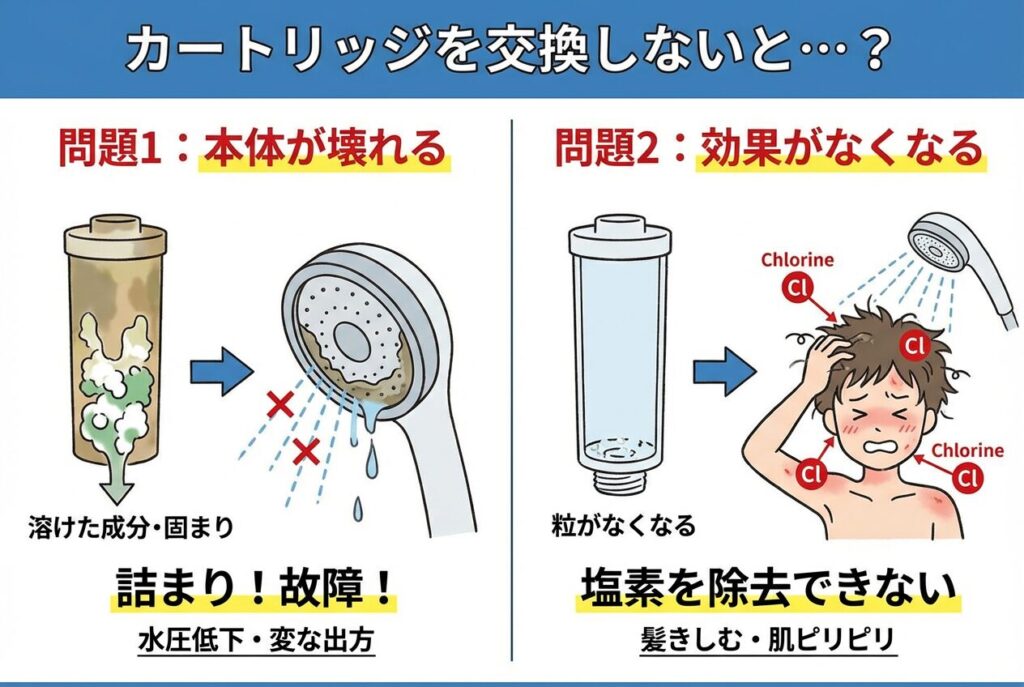 カートリッジを交換しないと…？

問題1：本体が壊れる

溶けた成分・固まり

詰まり！故障！

水圧低下・変な出方

問題2：効果がなくなる

Chlorine
Cl
Cl
Cl
Chlorine
Cl

粒がなくなる

塩素を除去できない

髪きしむ・肌ピリピリ